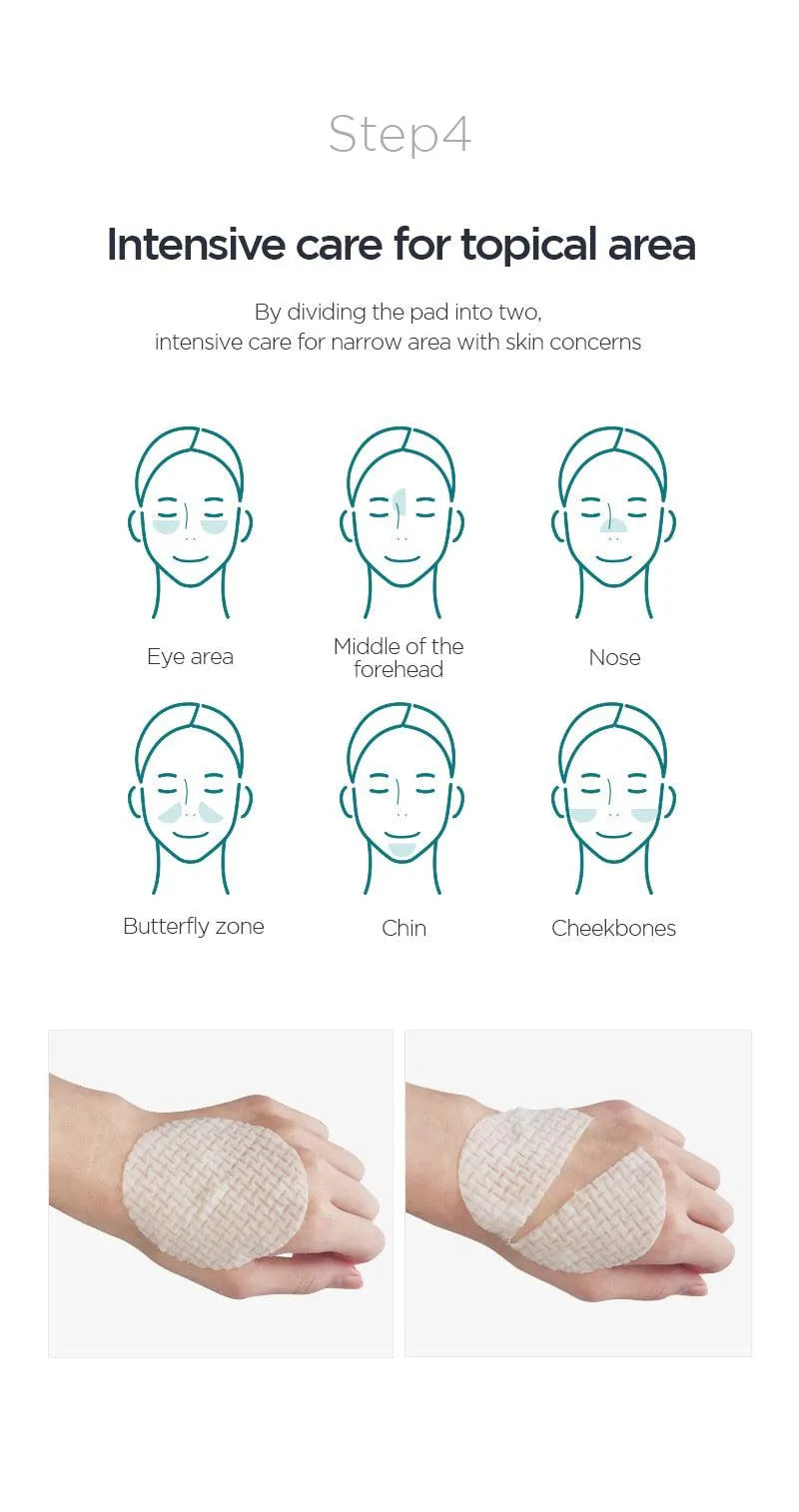 Step4

Intensive care for topical area

By dividing the pad into two,
intensive care for narrow area with skin concerns

Eye area

Middle of the forehead

Nose

Butterfly zone

Chin

Cheekbones